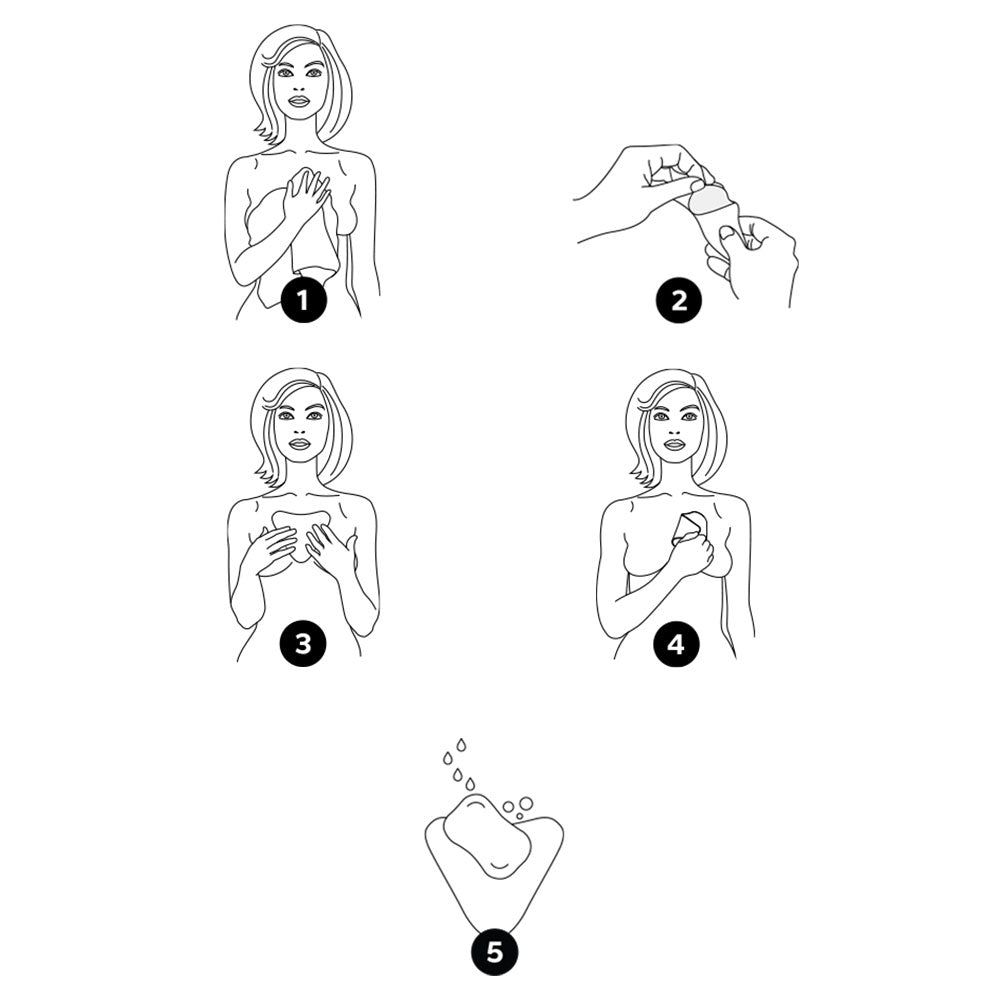 1

2

3

4

5